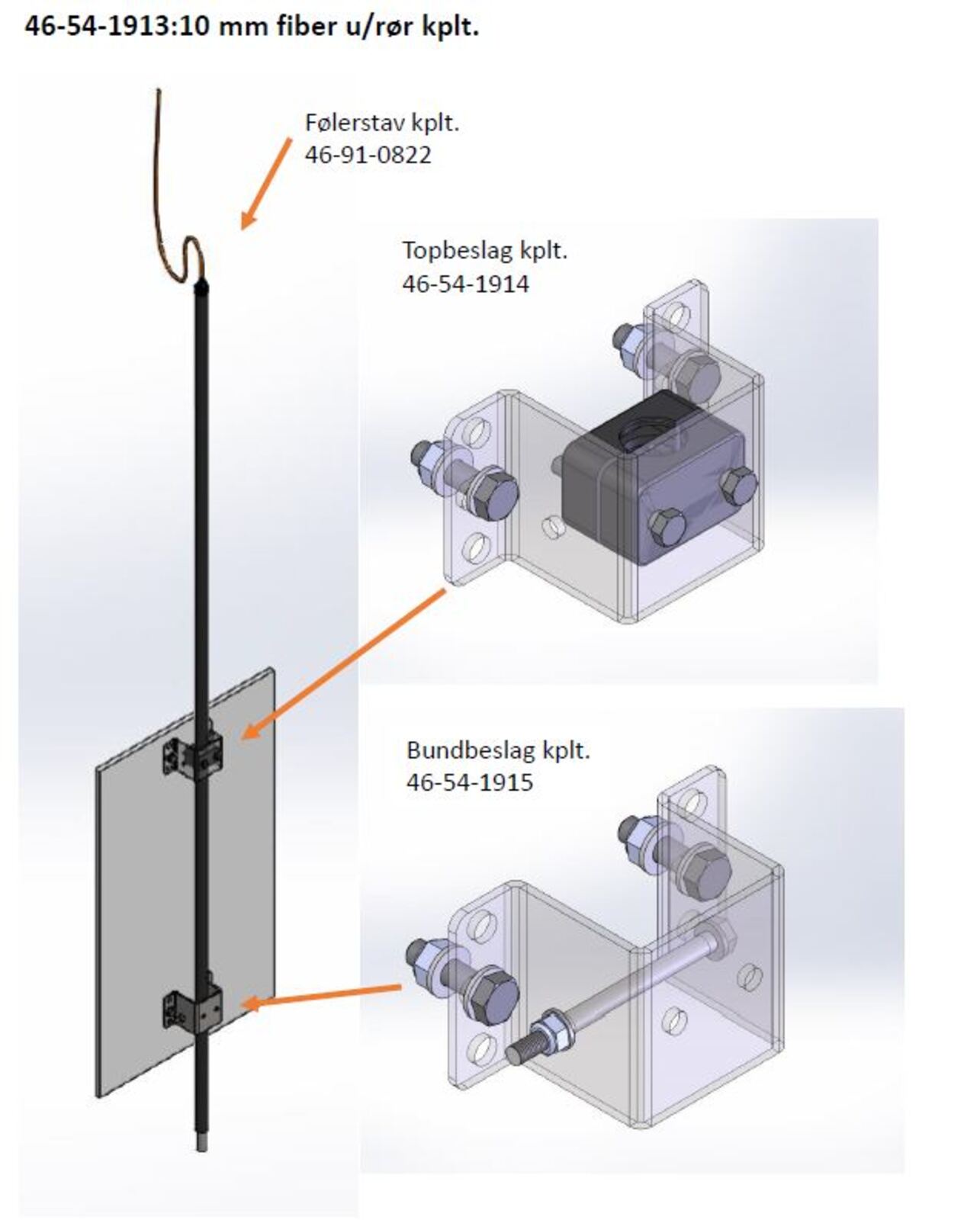 46-54-1913:10 mm fiber u/rør kplt.

Følerstav kplt.
46-91-0822

Topbeslag kplt.
46-54-1914

Bundbeslag kplt.
46-54-1915